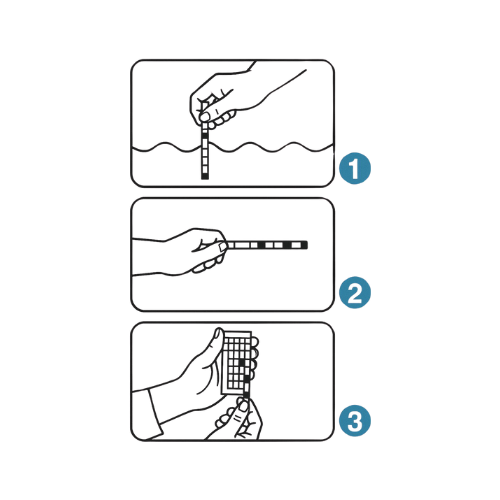 1

2

3