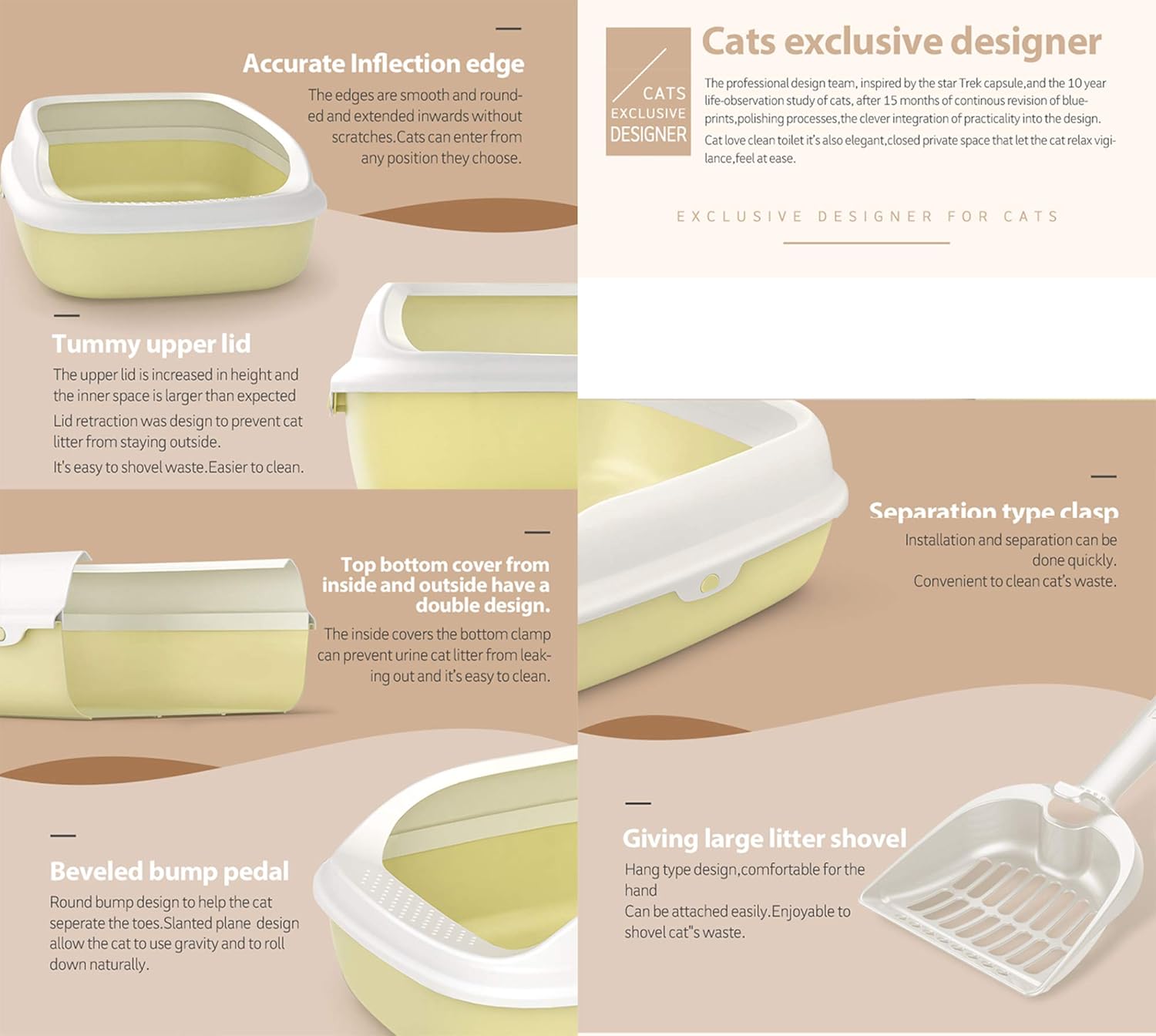 Accurate Inflection edge

The edges are smooth and rounded and extended inwards without scratches.Cats can enter from any position they choose.

Tummy upper lid

The upper lid is increased in height and the inner space is larger than expected

Lid retraction was design to prevent cat litter from staying outside.

It's easy to shovel waste.Easier to clean.

Top bottom cover from inside and outside have a double design.

The inside covers the bottom clamp can prevent urine cat litter from leaking out and it's easy to clean.

Beveled bump pedal

Round bump design to help the cat seperate the toes.Slanted plane design allow the cat to use gravity and to roll down naturally.

CATS EXCLUSIVE DESIGNER

Cats exclusive designer

The professional design team, inspired by the star Trek capsule,and the 10 year life-observation study of cats, after 15 months of continous revision of blueprints,polishing processes,the clever integration of practicality into the design.

Cat love clean toilet it's also elegant,closed private space that let the cat relax vigilance,feel at ease.

EXCLUSIVE DESIGNER FOR CATS

Separation type clasp

Installation and separation can be done quickly.

Convenient to clean cat's waste.

Giving large litter shovel

Hang type design,comfortable for the hand

Can be attached easily.Enjoyable to shovel cat"s waste.