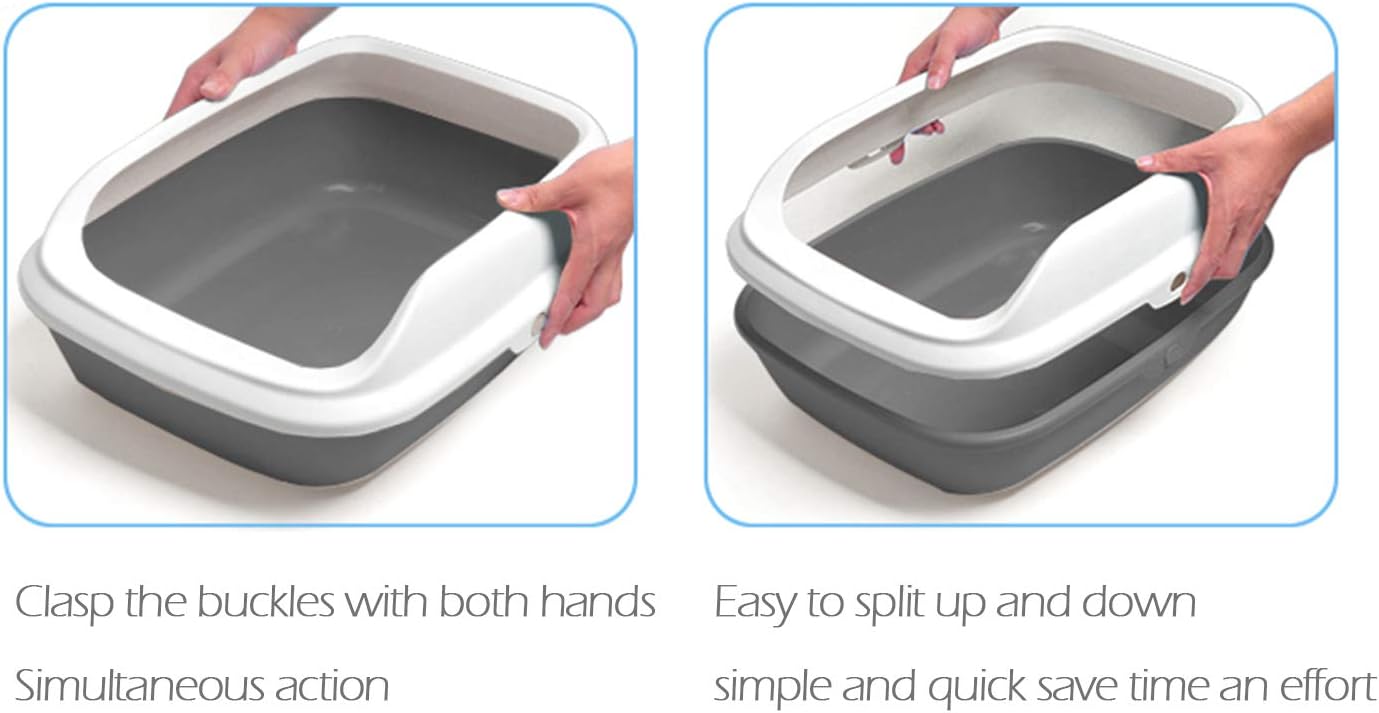 Clasp the buckles with both hands
Simultaneous action

Easy to split up and down
simple and quick save time an effort