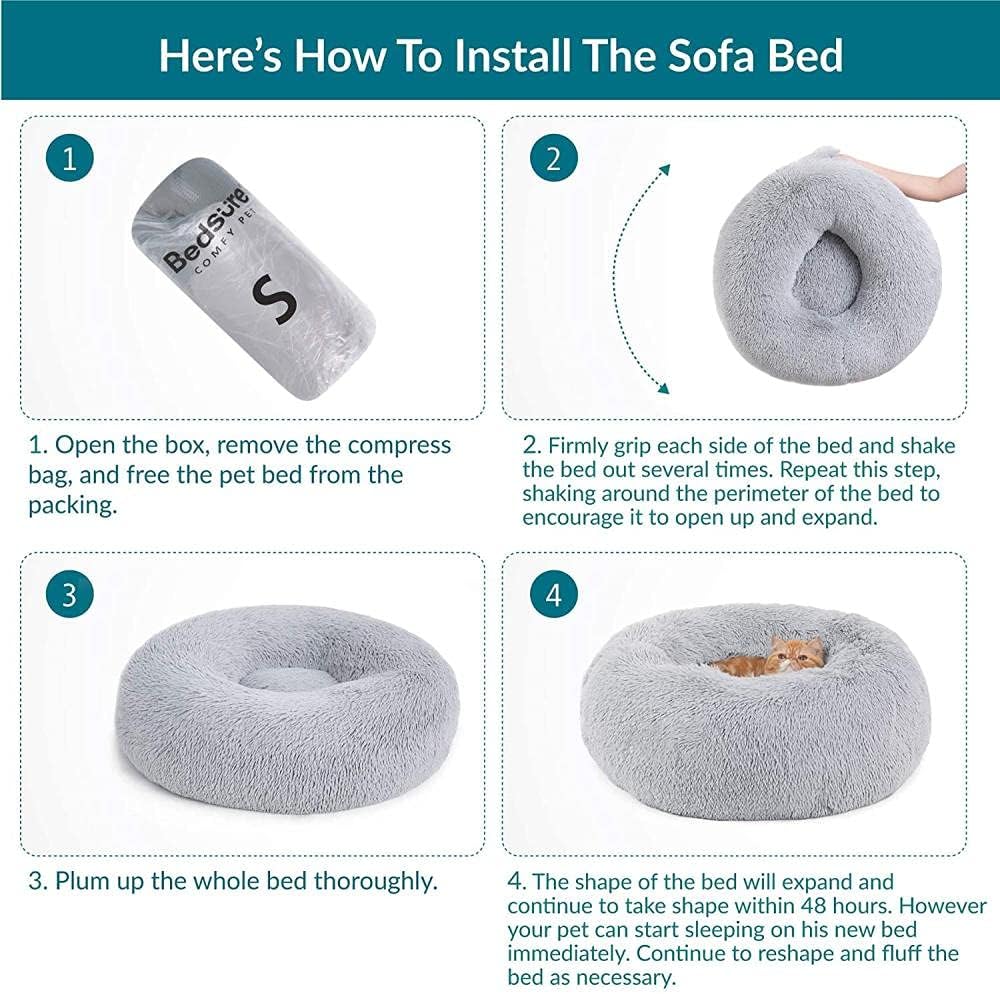 Here's How To Install The Sofa Bed

1

Bedsure
COMFY PET
S

1. Open the box, remove the compress bag, and free the pet bed from the packing.

2

2. Firmly grip each side of the bed and shake the bed out several times. Repeat this step, shaking around the perimeter of the bed to encourage it to open up and expand.

3

3. Plum up the whole bed thoroughly.

4

4. The shape of the bed will expand and continue to take shape within 48 hours. However your pet can start sleeping on his new bed immediately. Continue to reshape and fluff the bed as necessary.