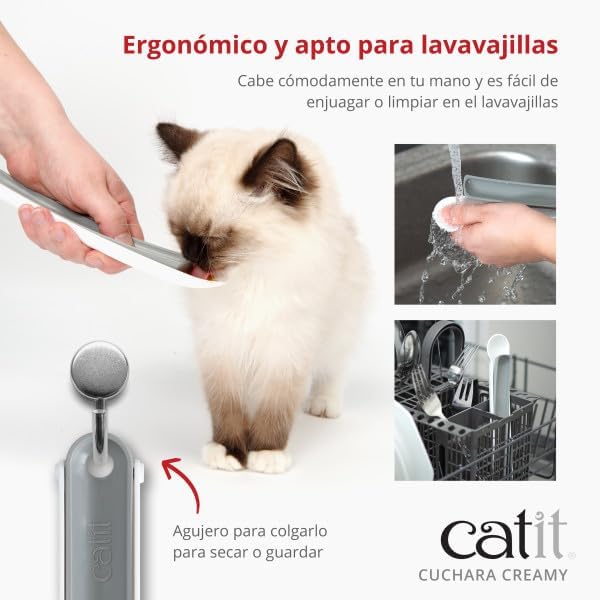 Ergonómico y apto para lavavajillas

Cabe cómodamente en tu mano y es fácil de enjuagar o limpiar en el lavavajillas

catit

Agujero para colgarlo para secar o guardar

catit®
CUCHARA CREAMY