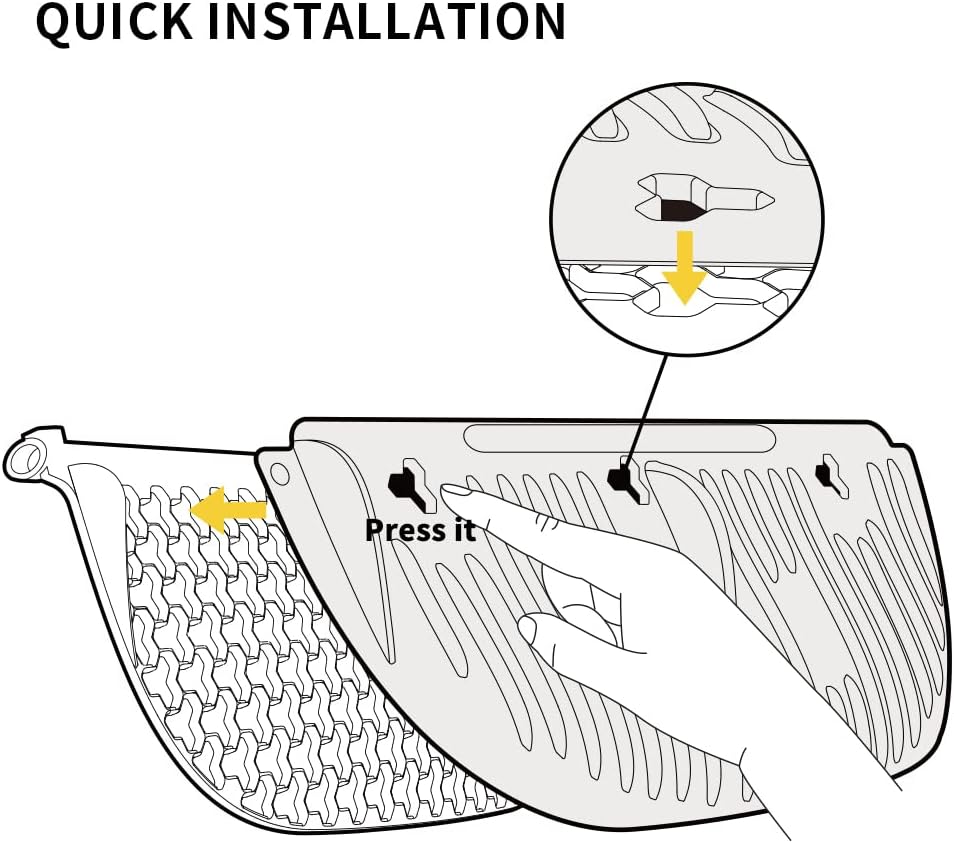 QUICK INSTALLATION

Press it